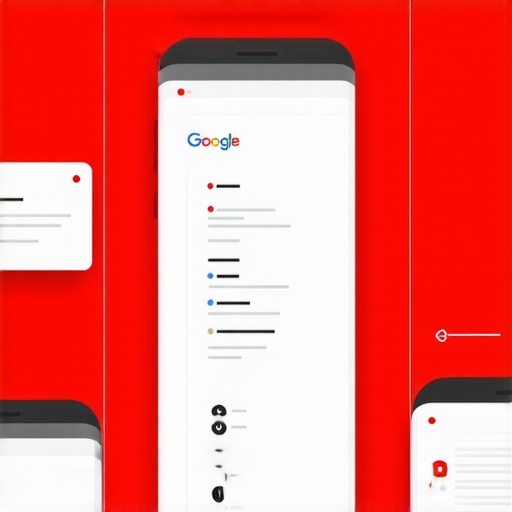 Google